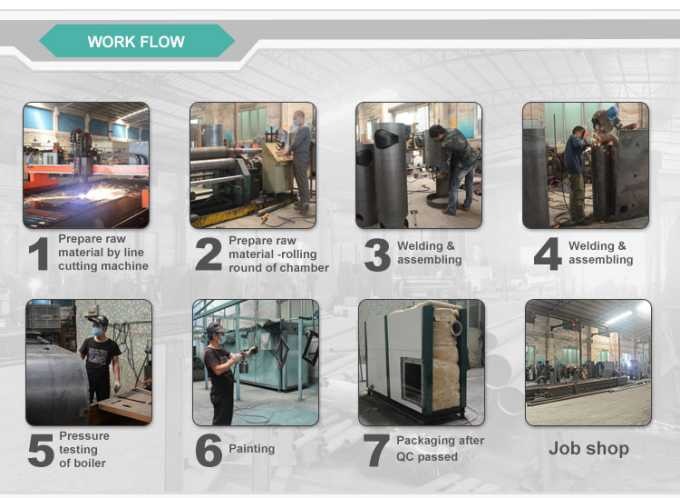 WORK FLOW

1 Prepare raw material by line cutting machine

2 Prepare raw material -rolling round of chamber

3 Welding & assembling

4 Welding & assembling

5 Pressure testing of boiler

6 Painting

7 Packaging after QC passed

Job shop